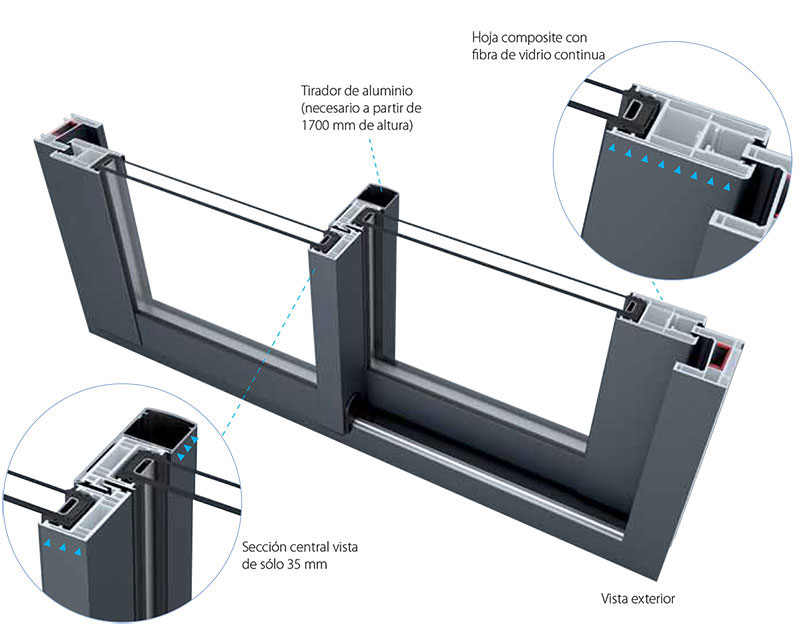 Hoja composite con fibra de vidrio continua

Tirador de aluminio (necesario a partir de 1700 mm de altura)

Sección central vista de sólo 35 mm

Vista exterior